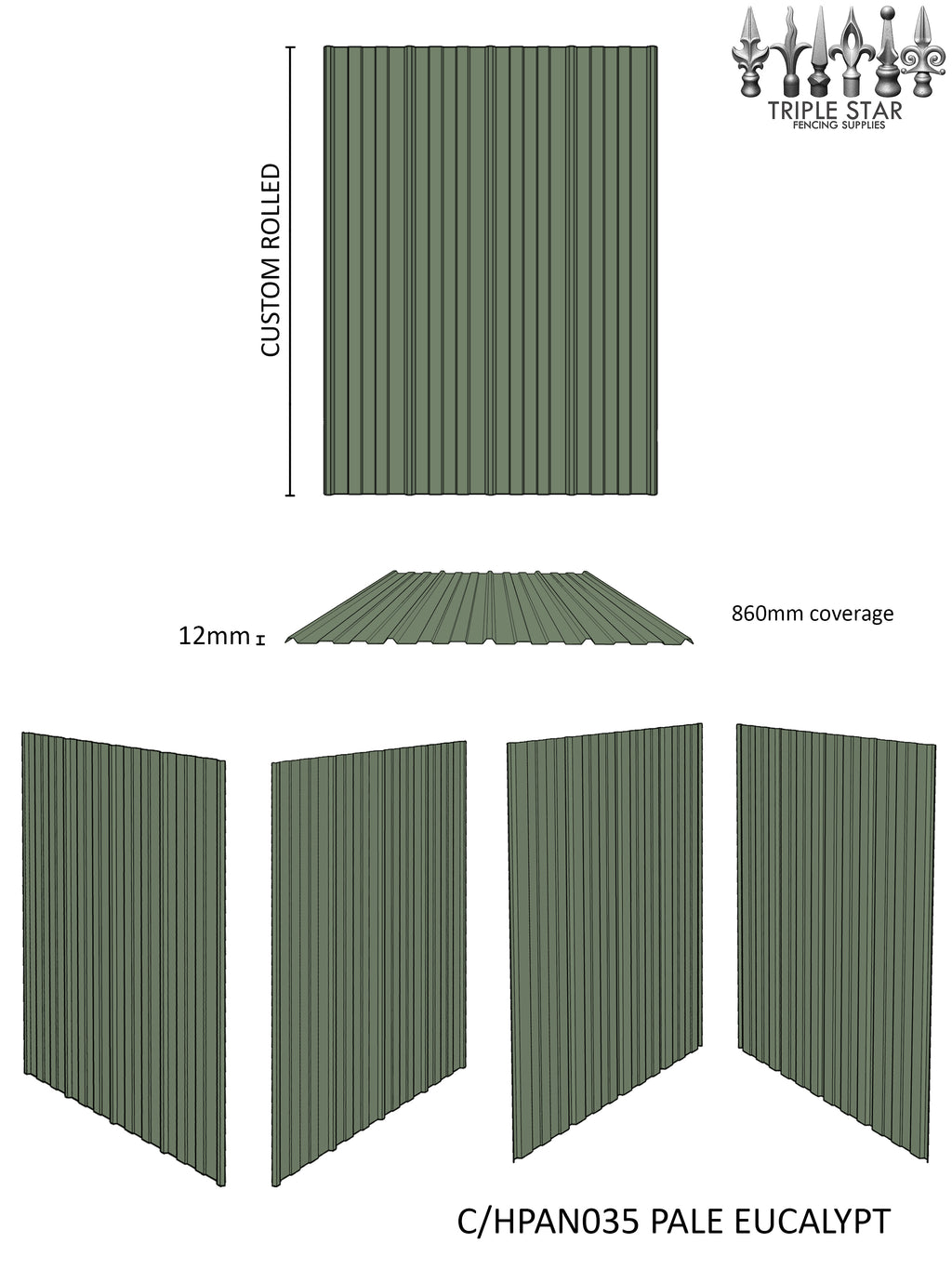 TRIPLE STAR
FENCING SUPPLIES

CUSTOM ROLLED

12mm

860mm coverage

C/HPAN035 PALE EUCALYPT